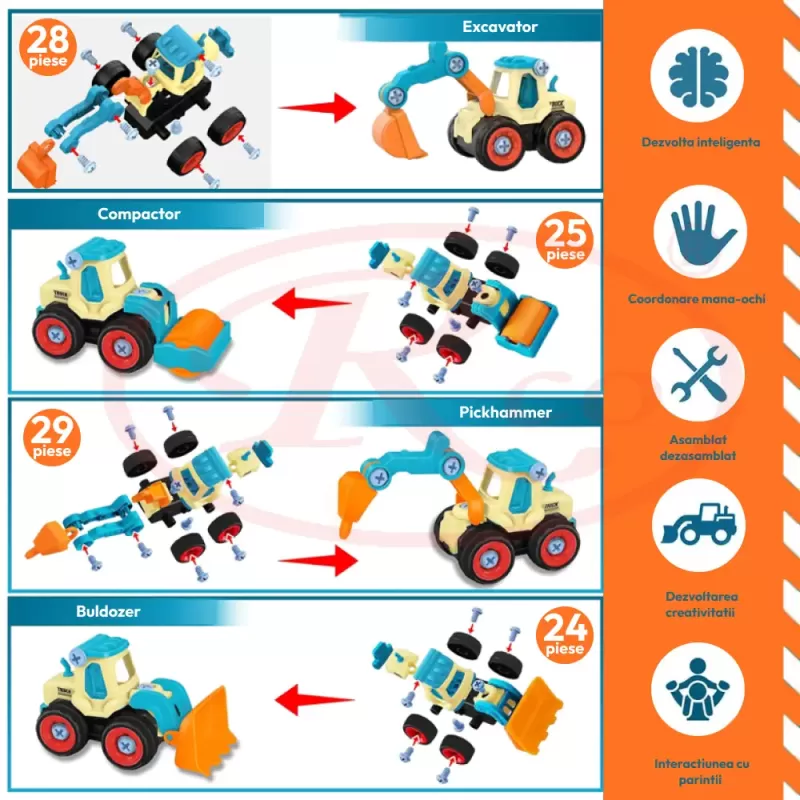 28 piese

Excavator

Compactor

25 piese

29 piese

Pickhammer

Buldozer

24 piese

Dezvolta inteligenta

Coordonare mana-ochi

Asamblat dezasamblat

Dezvoltarea creativitatii

Interactiunea cu parintii