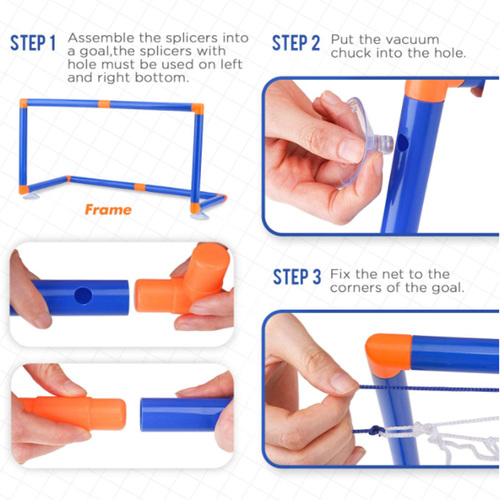 STEP 1 Assemble the splicers into a goal,the splicers with hole must be used on left and right bottom.

Frame

STEP 2 Put the vacuum chuck into the hole.

STEP 3 Fix the net to the corners of the goal.